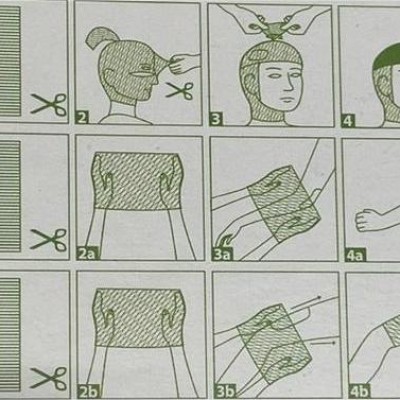 2

3

4

2a

3a

4a

2b

3b

4b